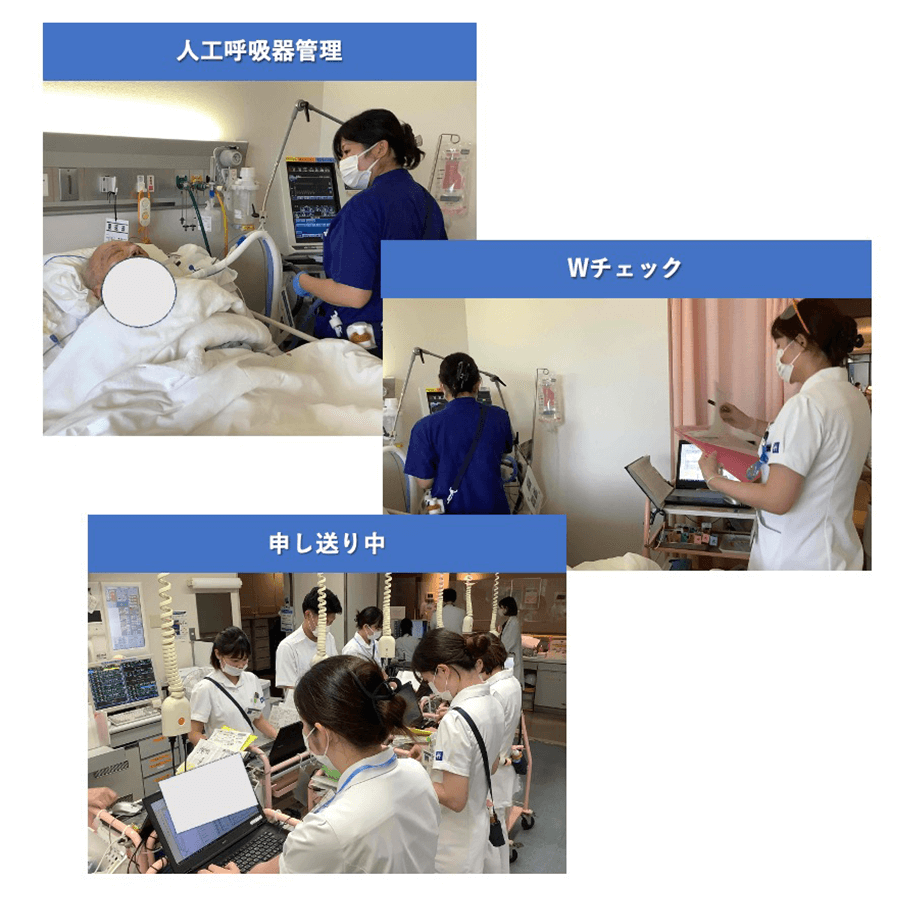 人工呼吸器管理

Wチェック

申し送り中